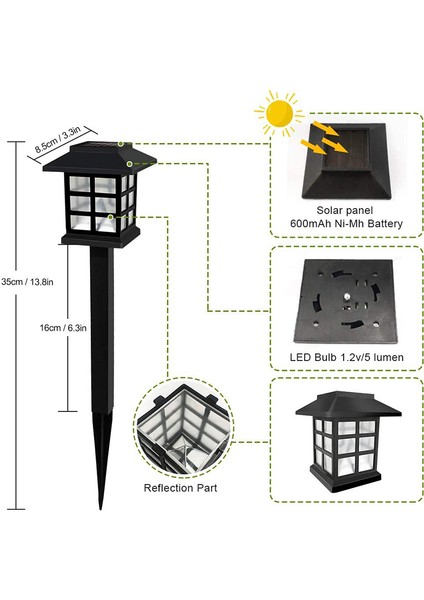 8.5cm / 3.3in

35cm / 13.8in

16cm / 6.3in

Solar panel
600mAh Ni-Mh Battery

LED Bulb 1.2v/5 lumen

Reflection Part