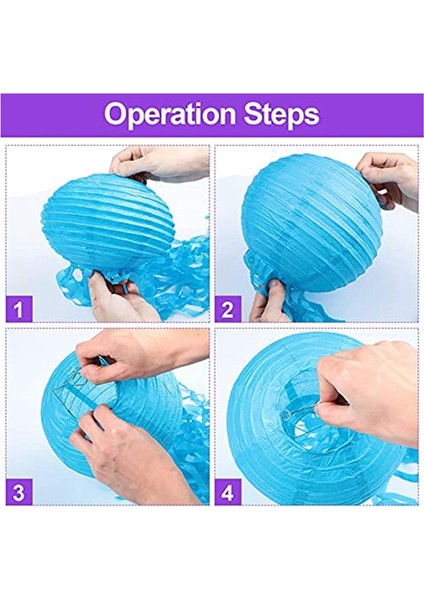 Operation Steps

1

2

3

4