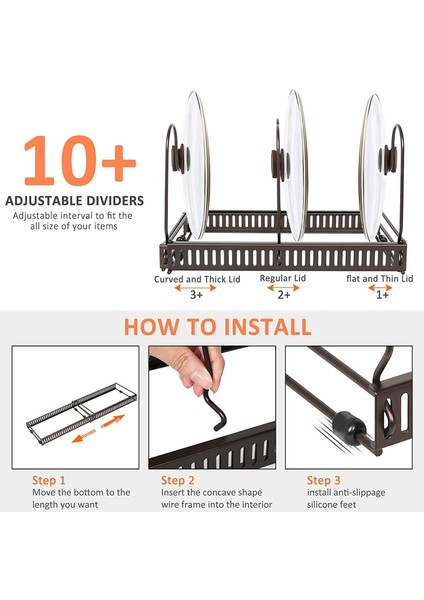 10+

ADJUSTABLE DIVIDERS

Adjustable interval to fit the all size of your items

Curved and Thick Lid
3+

Regular Lid
2+

flat and Thin Lid
1+

HOW TO INSTALL

Step 1
Move the bottom to the length you want

Step 2
Insert the concave shape wire frame into the interior

Step 3
install anti-slippage silicone feet