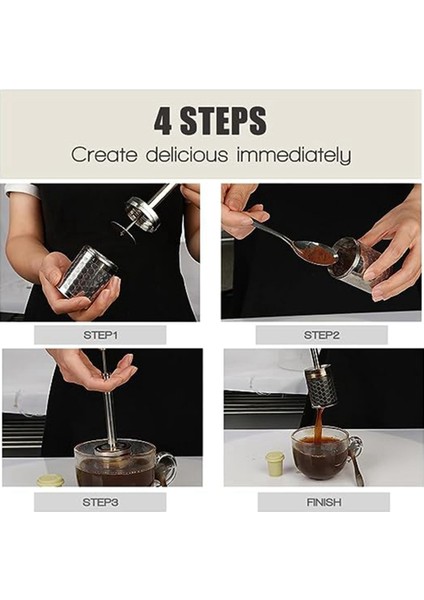 4 STEPS
Create delicious immediately

STEP1

STEP2

STEP3

FINISH