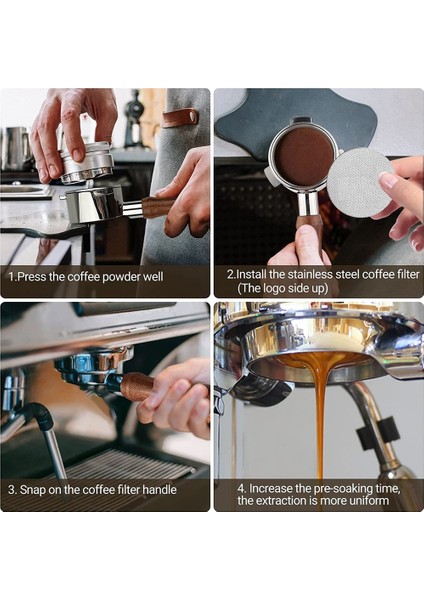 1.Press the coffee powder well

2.Install the stainless steel coffee filter (The logo side up)

3. Snap on the coffee filter handle

4. Increase the pre-soaking time, the extraction is more uniform