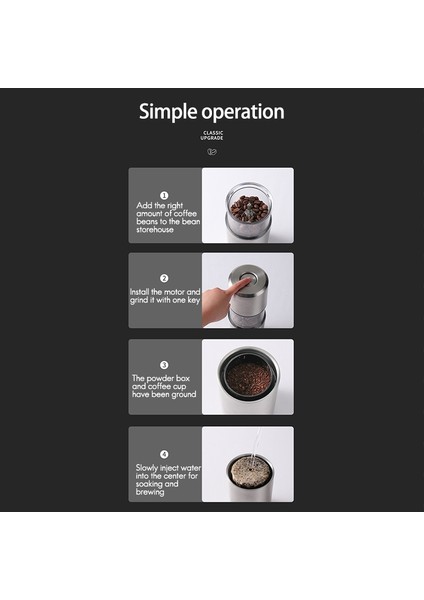 Simple operation

CLASSIC
UPGRADE

1
Add the right amount of coffee beans to the bean storehouse

2
Install the motor and grind it with one key

3
The powder box and coffee cup have been ground

4
Slowly inject water into the center for soaking and brewing