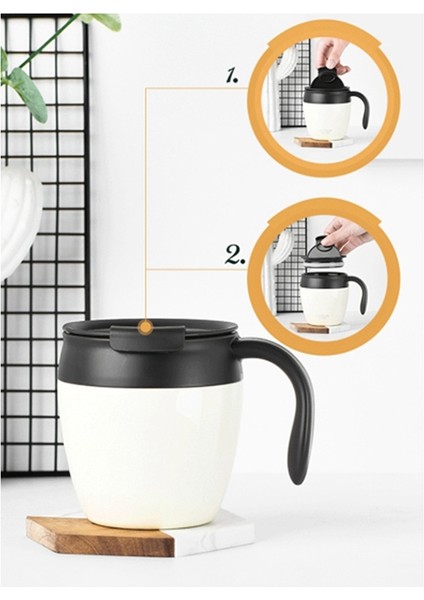 1.

2.