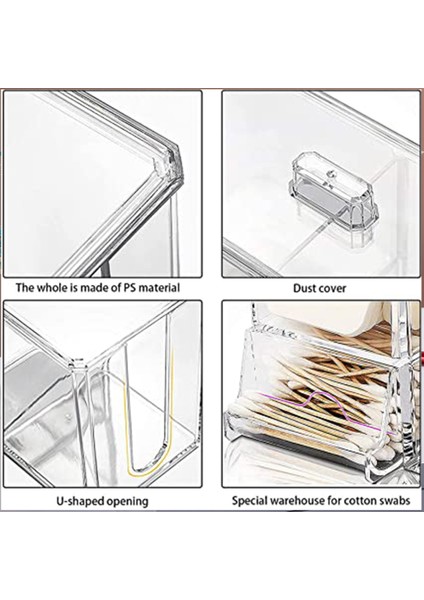 The whole is made of PS material

Dust cover

U-shaped opening

Special warehouse for cotton swabs