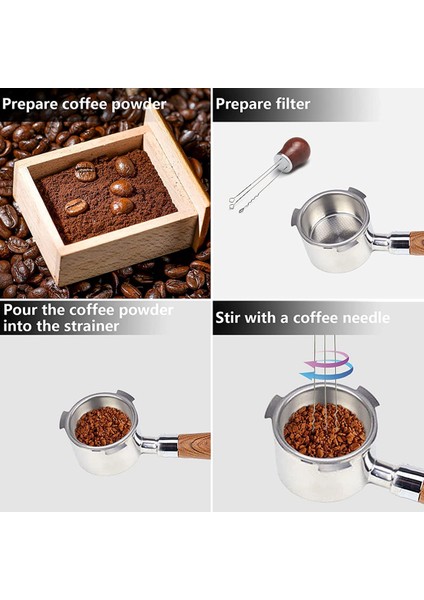 Prepare coffee powder

Prepare filter

Pour the coffee powder into the strainer

Stir with a coffee needle