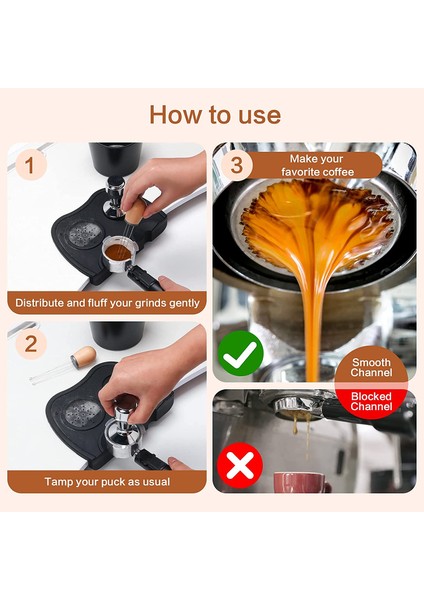 How to use

1

Distribute and fluff your grinds gently

2

Tamp your puck as usual

3

Make your favorite coffee

Smooth Channel

Blocked Channel