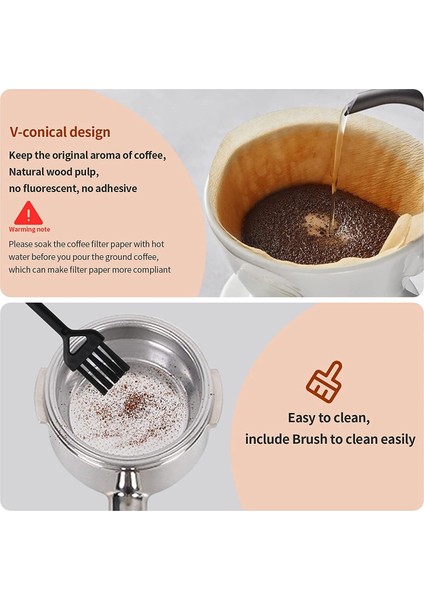 V-conical design

Keep the original aroma of coffee,
Natural wood pulp,
no fluorescent, no adhesive

Warming note

Please soak the coffee filter paper with hot water before you pour the ground coffee, which can make filter paper more compliant

Easy to clean,
include Brush to clean easily