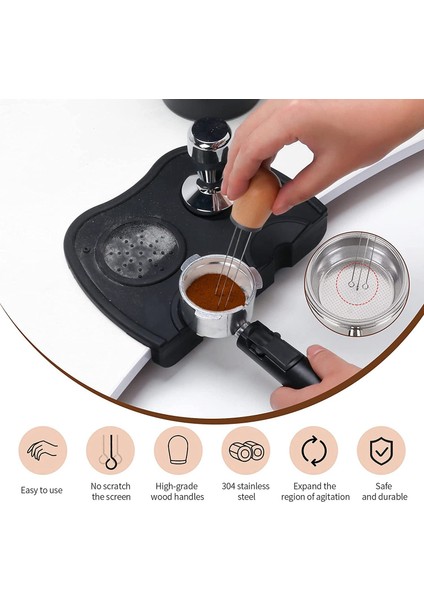 Easy to use

No scratch the screen

High-grade wood handles

304 stainless steel

Expand the region of agitation

Safe and durable