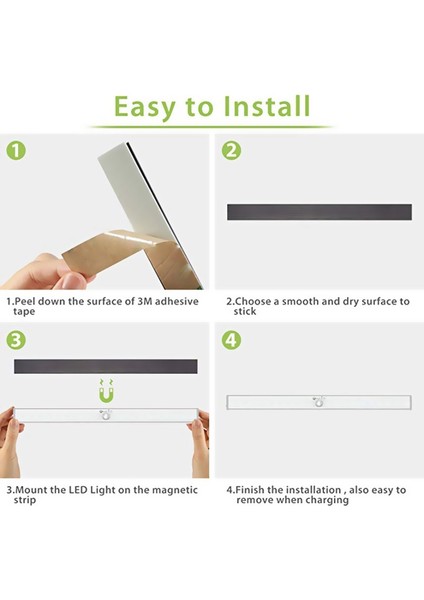 Easy to Install

1

1.Peel down the surface of 3M adhesive tape

2

2.Choose a smooth and dry surface to stick

3

3.Mount the LED Light on the magnetic strip

4

4.Finish the installation , also easy to remove when charging