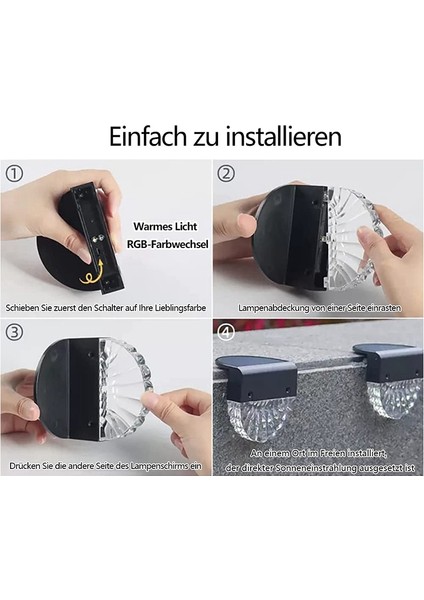 Einfach zu installieren

①

Warmes Licht
RGB-Farbwechsel

Schieben Sie zuerst den Schalter auf Ihre Lieblingsfarbe

②

Lampenabdeckung von einer Seite einrasten

③

Drücken Sie die andere Seite des Lampenschirms ein

④

An einem Ort im Freien installiert, der direkter Sonneneinstrahlung ausgesetzt ist