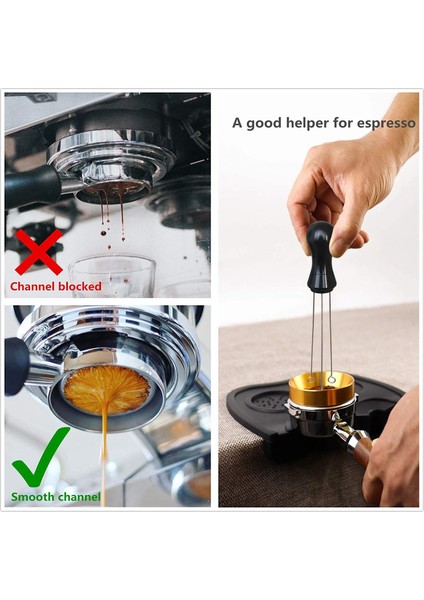 Channel blocked

Smooth channel

A good helper for espresso