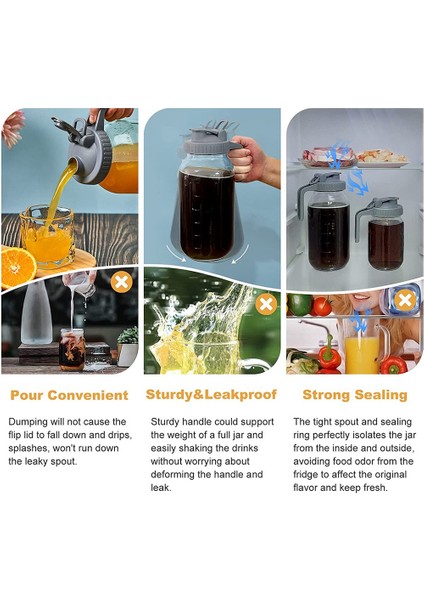 Pour Convenient

Dumping will not cause the flip lid to fall down and drips, splashes, won't run down the leaky spout.

Sturdy&Leakproof

Sturdy handle could support the weight of a full jar and easily shaking the drinks without worrying about deforming the handle and leak.

Strong Sealing

The tight spout and sealing ring perfectly isolates the jar from the inside and outside, avoiding food odor from the fridge to affect the original flavor and keep fresh.