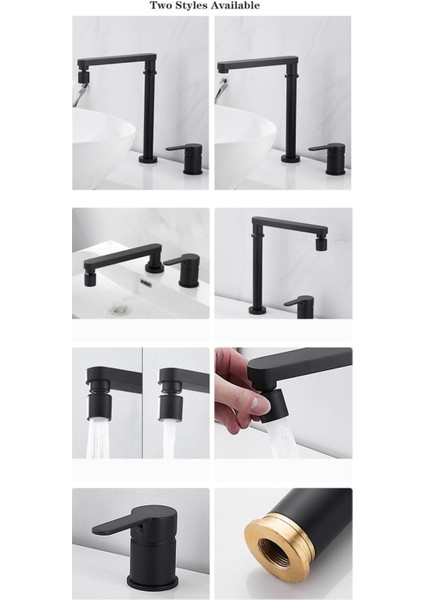 Two Styles Available