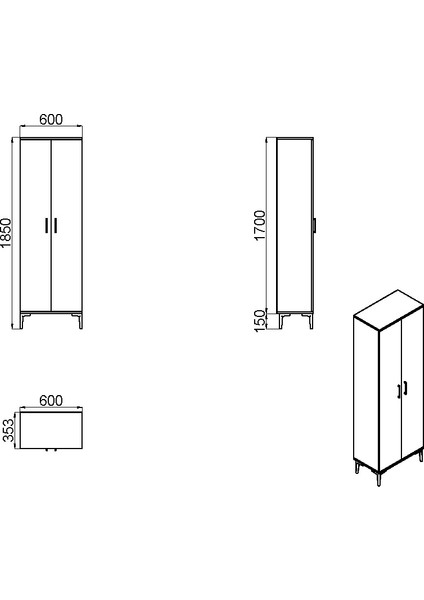 600
1850
1700
150
600
353