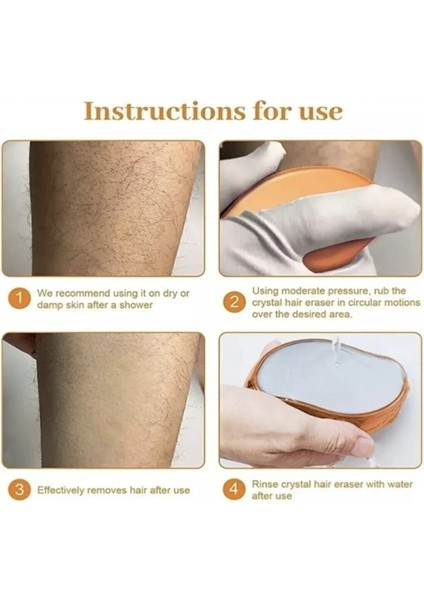 Instructions for use

1 We recommend using it on dry or damp skin after a shower

2 Using moderate pressure, rub the crystal hair eraser in circular motions over the desired area.

3 Effectively removes hair after use

4 Rinse crystal hair eraser with water after use