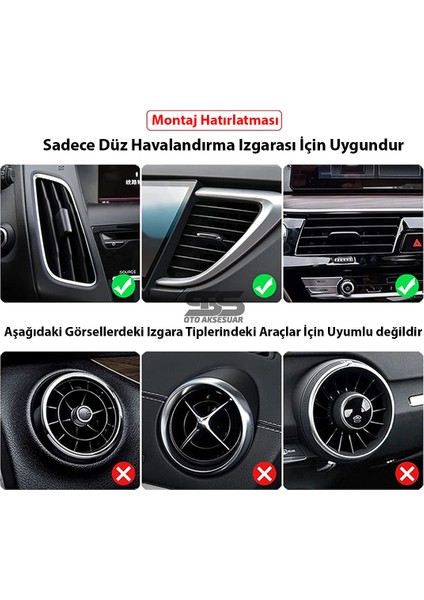 Montaj Hatırlatması

Sadece Düz Havalandırma Izgarası İçin Uygundur

SOURCE

OTO AKSESUAR

Aşağıdaki Görsellerdeki Izgara Tiplerindeki Araçlar İçin Uyumlu değildir