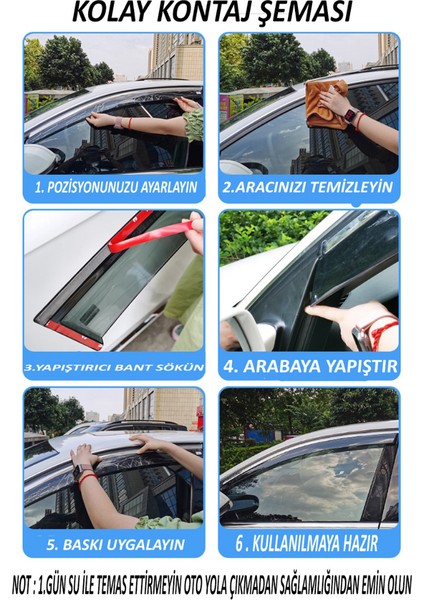 KOLAY KONTAJ ŞEMASI

1. POZİSYONUNUZU AYARLAYIN

2.ARACINIZI TEMİZLEYİN

3.YAPIŞTIRICI BANT SÖKÜN

4. ARABAYA YAPIŞTIR

5. BASKI UYGALAYIN

6 . KULLANILMAYA HAZIR

NOT : 1.GÜN SU İLE TEMAS ETTİRMEYİN OTO YOLA ÇIKMADAN SAĞLAMLIĞINDAN EMİN OLUN