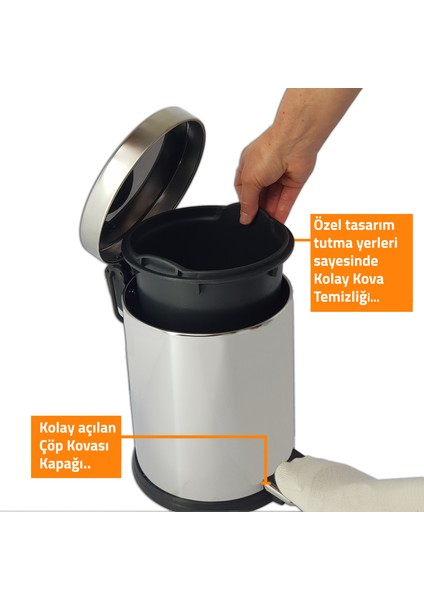 Özel tasarım tutma yerleri sayesinde Kolay Kova Temizliği...

Kolay açılan Çöp Kovası Kapağı..