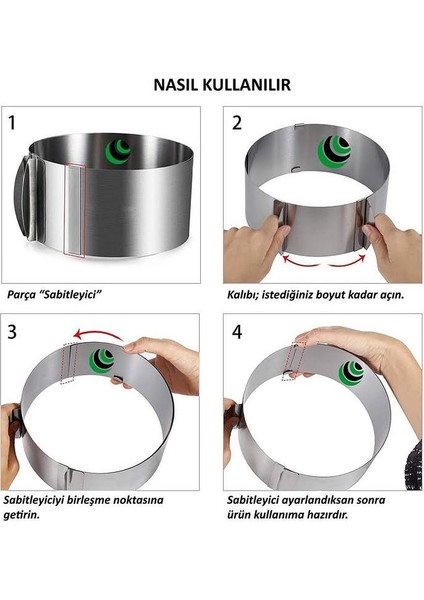 NASIL KULLANILIR

1

Parça "Sabitleyici"

2

Kalıbı; istediğiniz boyut kadar açın.

3

Sabitleyiciyi birleşme noktasına getirin.

4

Sabitleyici ayarlandıksan sonra ürün kullanıma hazırdır.