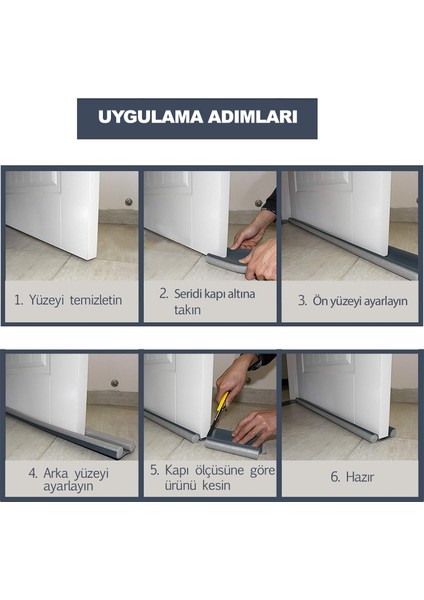 UYGULAMA ADIMLARI

1. Yüzeyi temizletin

2. Seridi kapı altına takın

3. Ön yüzeyi ayarlayın

4. Arka yüzeyi ayarlayın

5. Kapı ölçüsüne göre ürünü kesin

6. Hazır