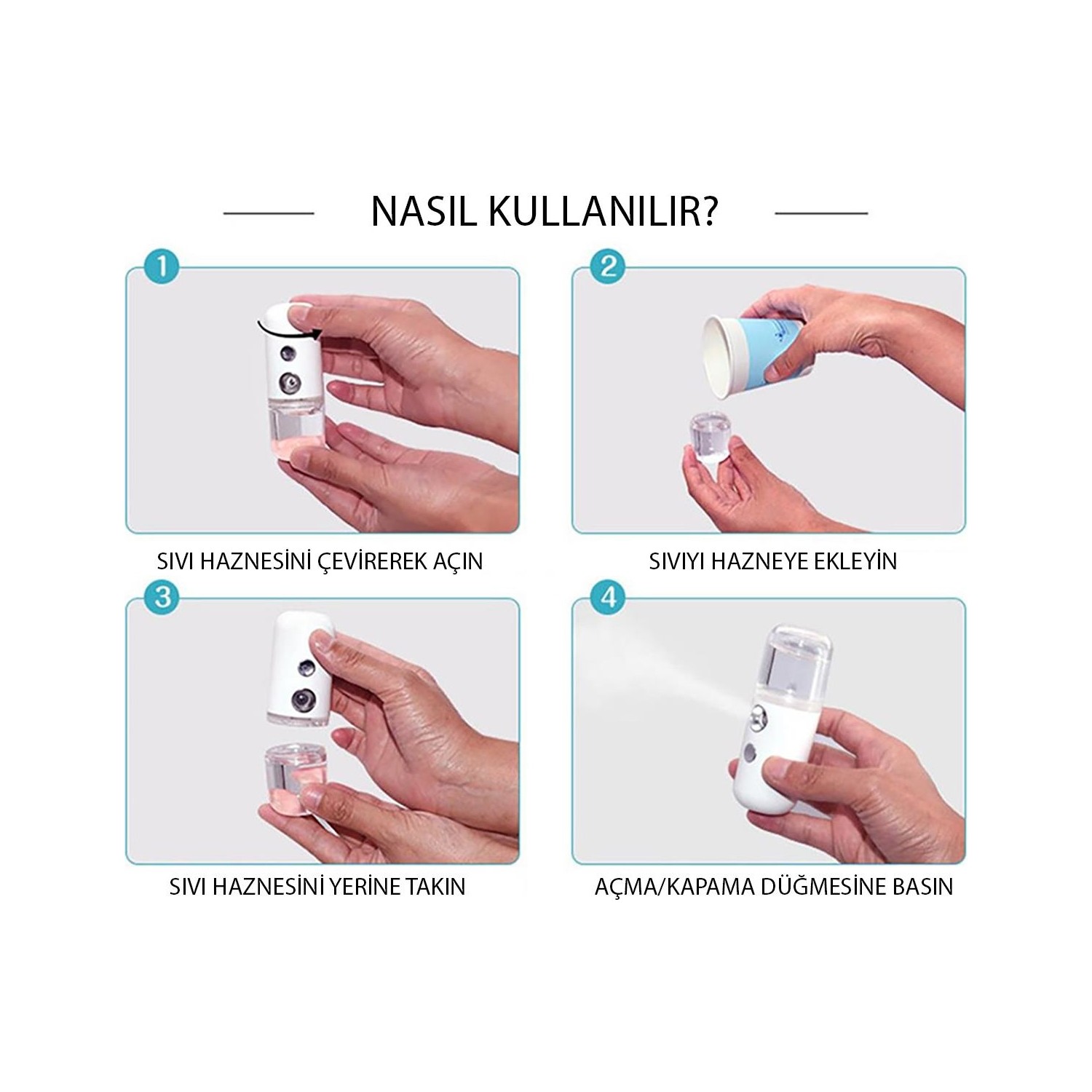 NASIL KULLANILIR?

1

SIVI HAZNESİNİ ÇEVİREREK AÇIN

2

SIVIYI HAZNEYE EKLEYİN

3

SIVI HAZNESİNİ YERİNE TAKIN

4

AÇMA/KAPAMA DÜĞMESİNE BASIN