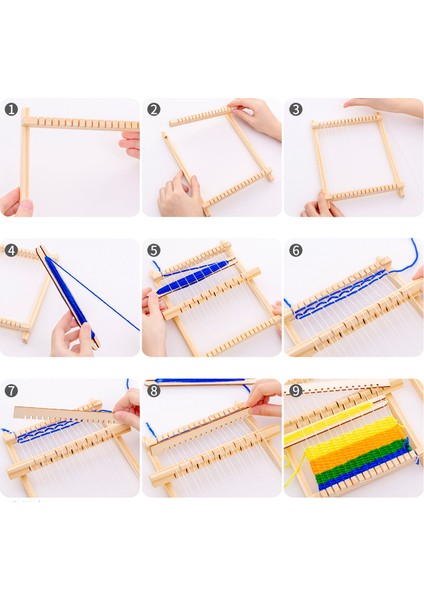 1
2
3
4
5
6
7
8
9