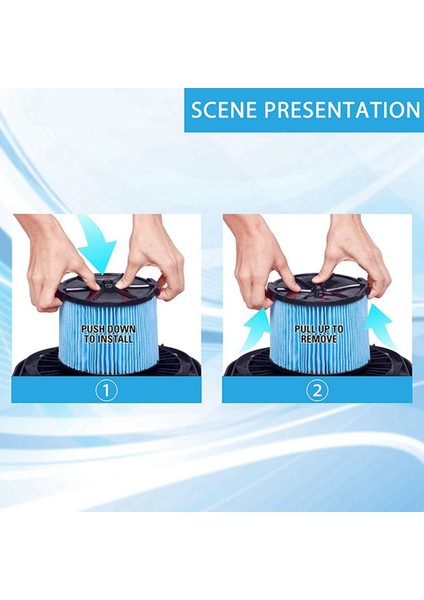 SCENE PRESENTATION

PUSH DOWN TO INSTALL

①

PULL UP TO REMOVE

②