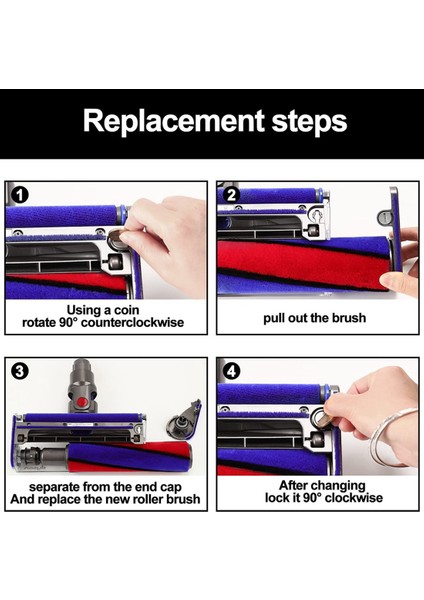 Replacement steps

1
Using a coin
rotate 90° counterclockwise

2
pull out the brush

3
separate from the end cap
And replace the new roller brush

4
After changing
lock it 90° clockwise