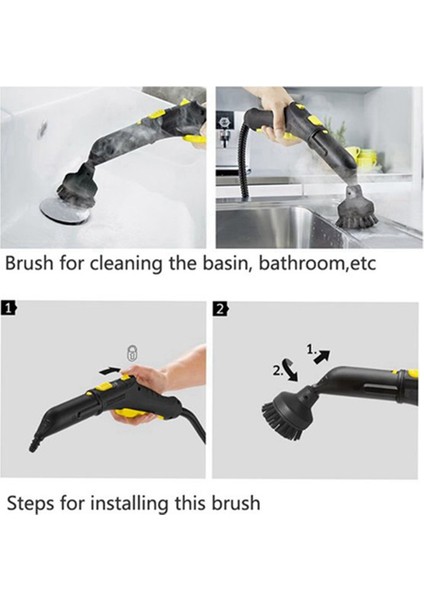 Brush for cleaning the basin, bathroom,etc

1

2

1.

2.

Steps for installing this brush