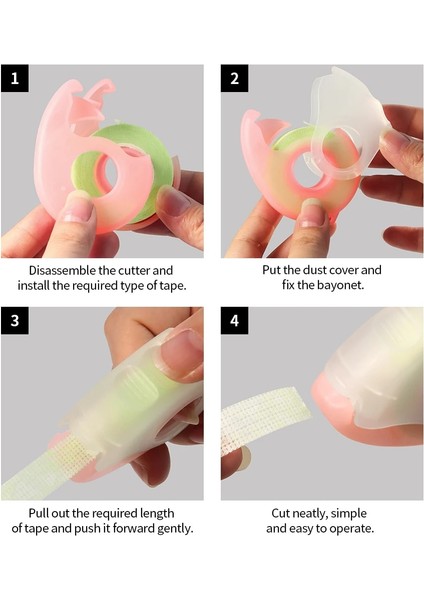 1

Disassemble the cutter and install the required type of tape.

2

Put the dust cover and fix the bayonet.

3

Pull out the required length of tape and push it forward gently.

4

Cut neatly, simple and easy to operate.