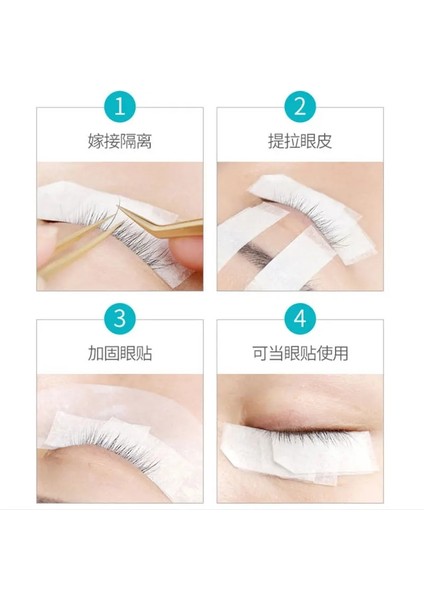 1
嫁接隔离

2
提拉眼皮

3
加固眼贴

4
可当眼贴使用