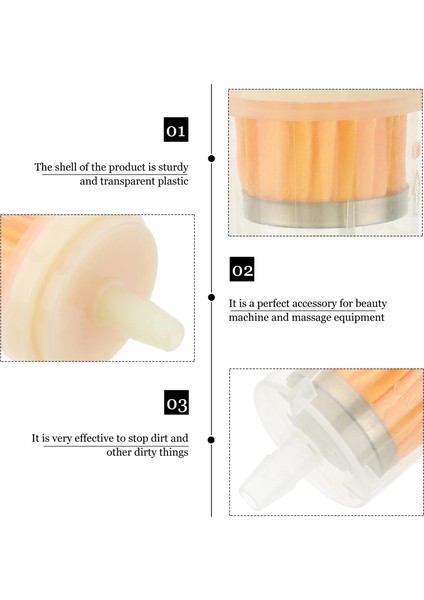 01

The shell of the product is sturdy and transparent plastic

02

It is a perfect accessory for beauty machine and massage equipment

03

It is very effective to stop dirt and other dirty things