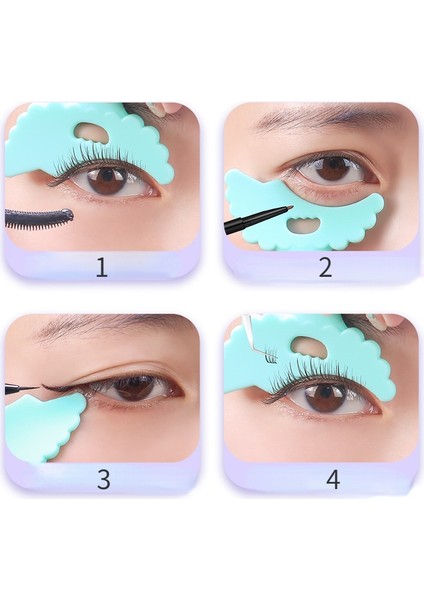 1

2

3

4