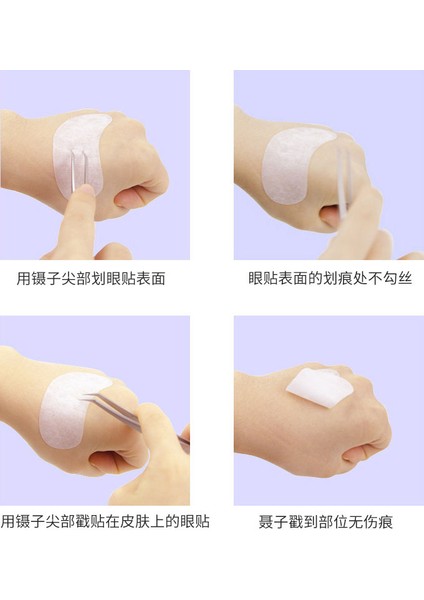 用镊子尖部划眼贴表面

眼贴表面的划痕处不勾丝

用镊子尖部戳贴在皮肤上的眼贴

聂子戳到部位无伤痕