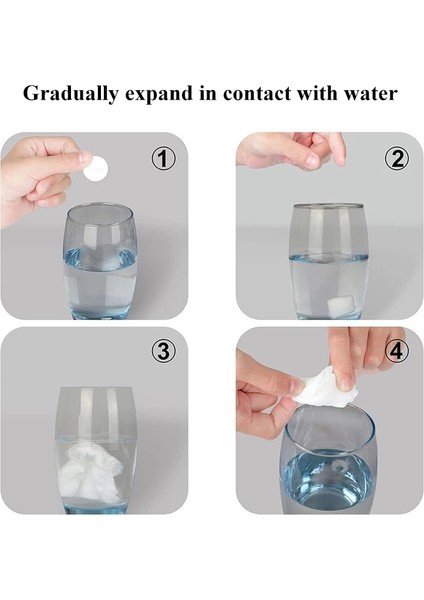 Gradually expand in contact with water

①

②

③

④