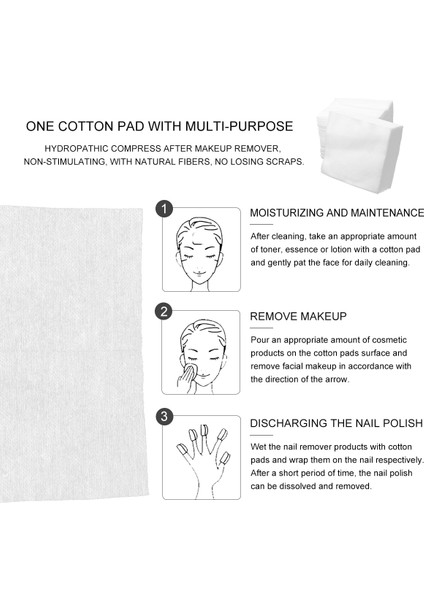 ONE COTTON PAD WITH MULTI-PURPOSE

HYDROPATHIC COMPRESS AFTER MAKEUP REMOVER, NON-STIMULATING, WITH NATURAL FIBERS, NO LOSING SCRAPS.

1

MOISTURIZING AND MAINTENANCE

After cleaning, take an appropriate amount of toner, essence or lotion with a cotton pad and gently pat the face for daily cleaning.

2

REMOVE MAKEUP

Pour an appropriate amount of cosmetic products on the cotton pads surface and remove facial makeup in accordance with the direction of the arrow.

3

DISCHARGING THE NAIL POLISH

Wet the nail remover products with cotton pads and wrap them on the nail respectively. After a short period of time, the nail polish can be dissolved and removed.