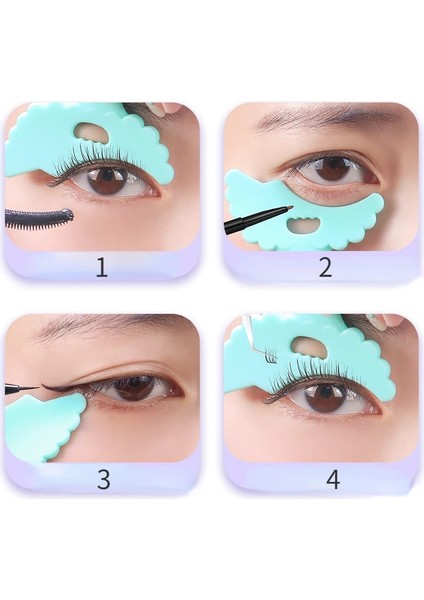 1

2

3

4