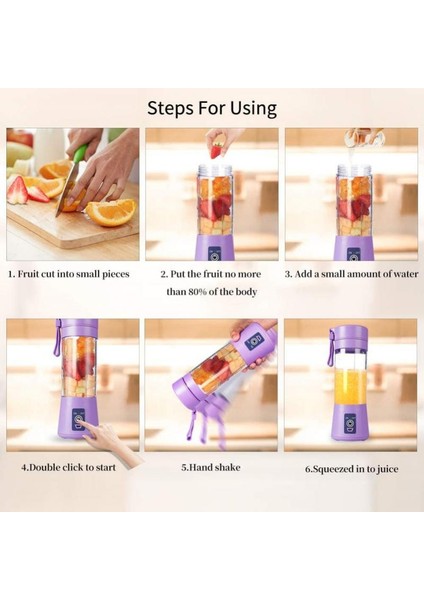 Steps For Using

1. Fruit cut into small pieces

2. Put the fruit no more than 80% of the body

3. Add a small amount of water

4.Double click to start

5.Hand shake

6.Squeezed in to juice