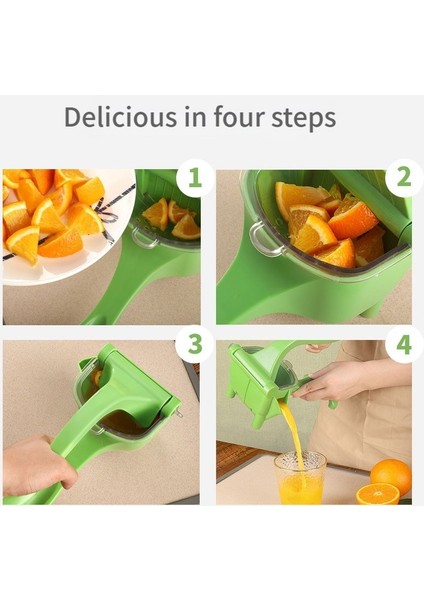 Delicious in four steps

1

2

3

4