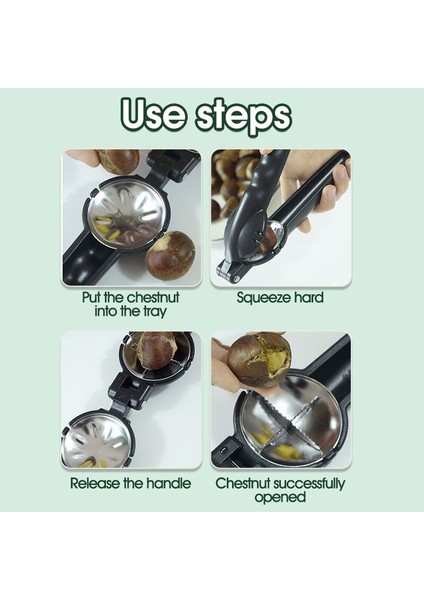 Use steps

Put the chestnut into the tray

Squeeze hard

Release the handle

Chestnut successfully opened