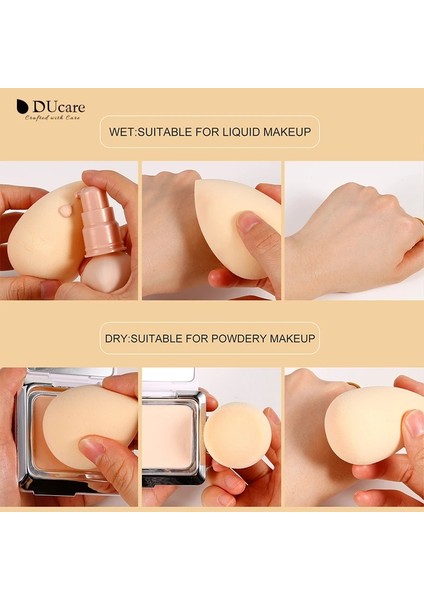 DUcare
Crafted with Care

WET:SUITABLE FOR LIQUID MAKEUP

DRY:SUITABLE FOR POWDERY MAKEUP