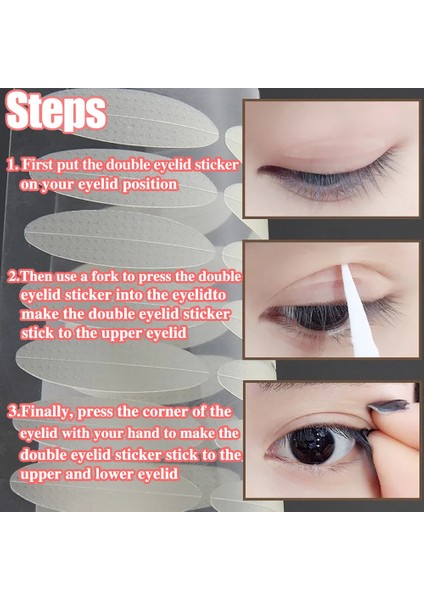 Steps

1. First put the double eyelid sticker on your eyelid position

2.Then use a fork to press the double eyelid sticker into the eyelidto make the double eyelid sticker stick to the upper eyelid

3.Finally, press the corner of the eyelid with your hand to make the double eyelid sticker stick to the upper and lower eyelid