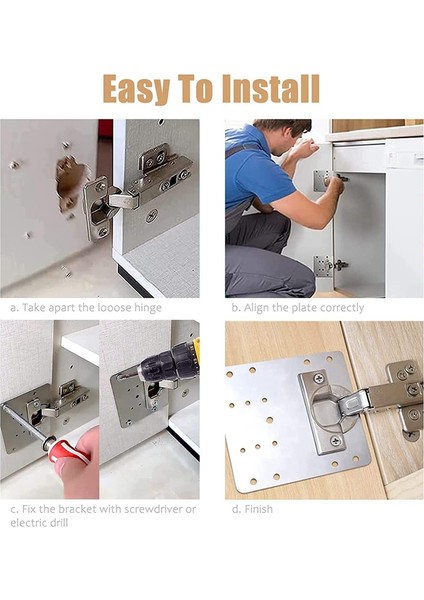 Easy To Install

a. Take apart the looose hinge

b. Align the plate correctly

c. Fix the bracket with screwdriver or electric drill

d. Finish