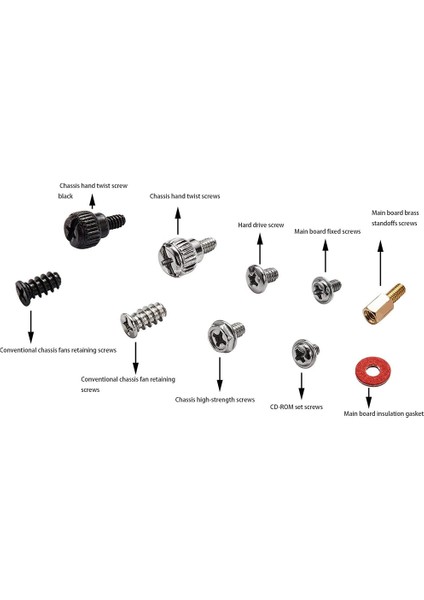 Chassis hand twist screw black

Chassis hand twist screws

Hard drive screw

Main board fixed screws

Main board brass standoffs screws

Conventional chassis fans retaining screws

Conventional chassis fan retaining screws

Chassis high-strength screws

CD-ROM set screws

Main board insulation gasket