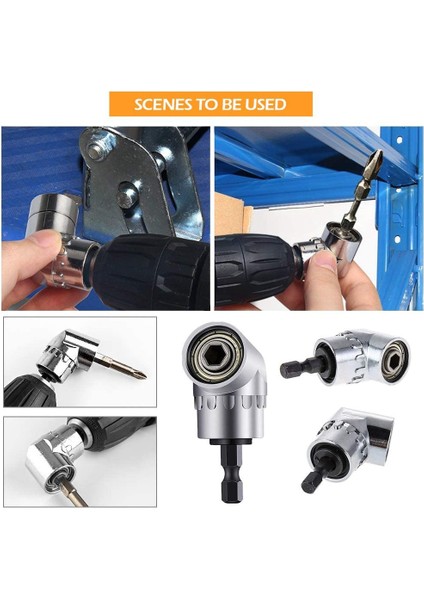 SCENES TO BE USED