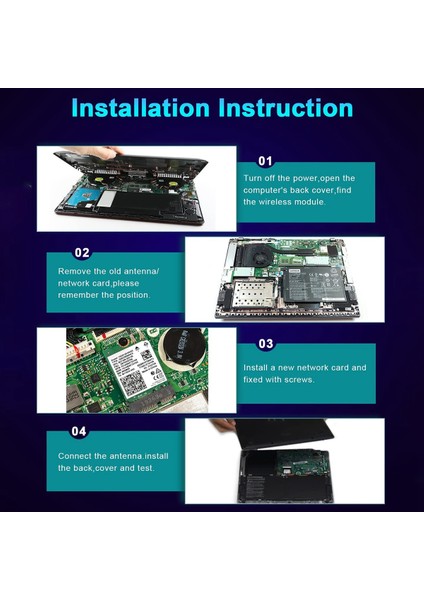 Installation Instruction

01
Turn off the power,open the computer's back cover,find the wireless module.

02
Remove the old antenna/ network card,please remember the position.

03
Install a new network card and fixed with screws.

04
Connect the antenna.install the back,cover and test.