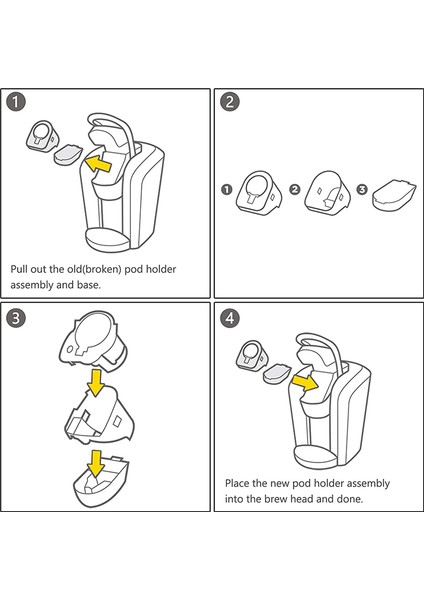 1

Pull out the old(broken) pod holder assembly and base.

2

1 2 3

3

4

Place the new pod holder assembly into the brew head and done.