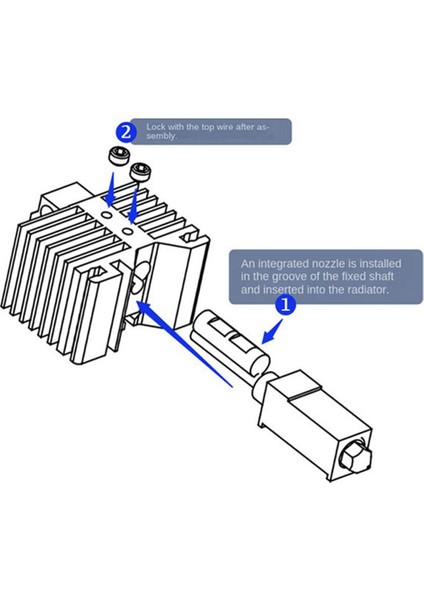 2 Lock with the top wire after assembly.

An integrated nozzle is installed in the groove of the fixed shaft and inserted into the radiator.

1