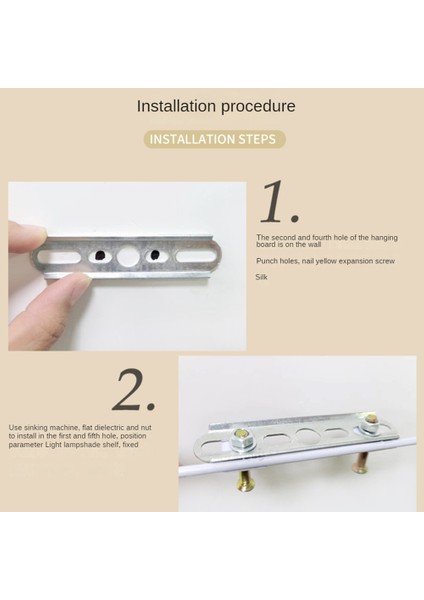 Installation procedure

INSTALLATION STEPS

1.

The second and fourth hole of the hanging board is on the wall

Punch holes, nail yellow expansion screw

Silk

2.

Use sinking machine, flat dielectric and nut to install in the first and fifth hole, position parameter Light lampshade shelf, fixed