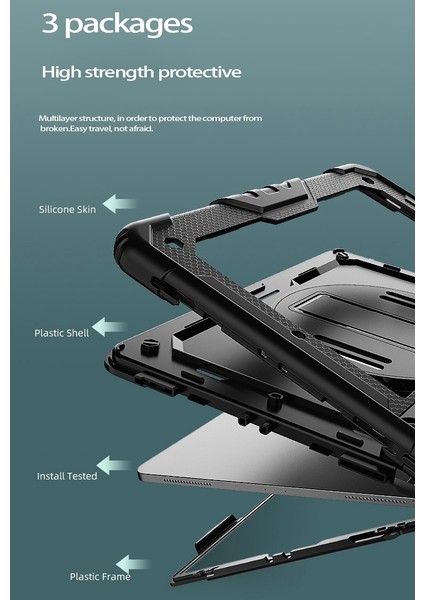 3 packages

High strength protective

Multilayer structure, in order to protect the computer from broken.Easy travel, not afraid.

Silicone Skin

Plastic Shell

Install Tested

Plastic Frame